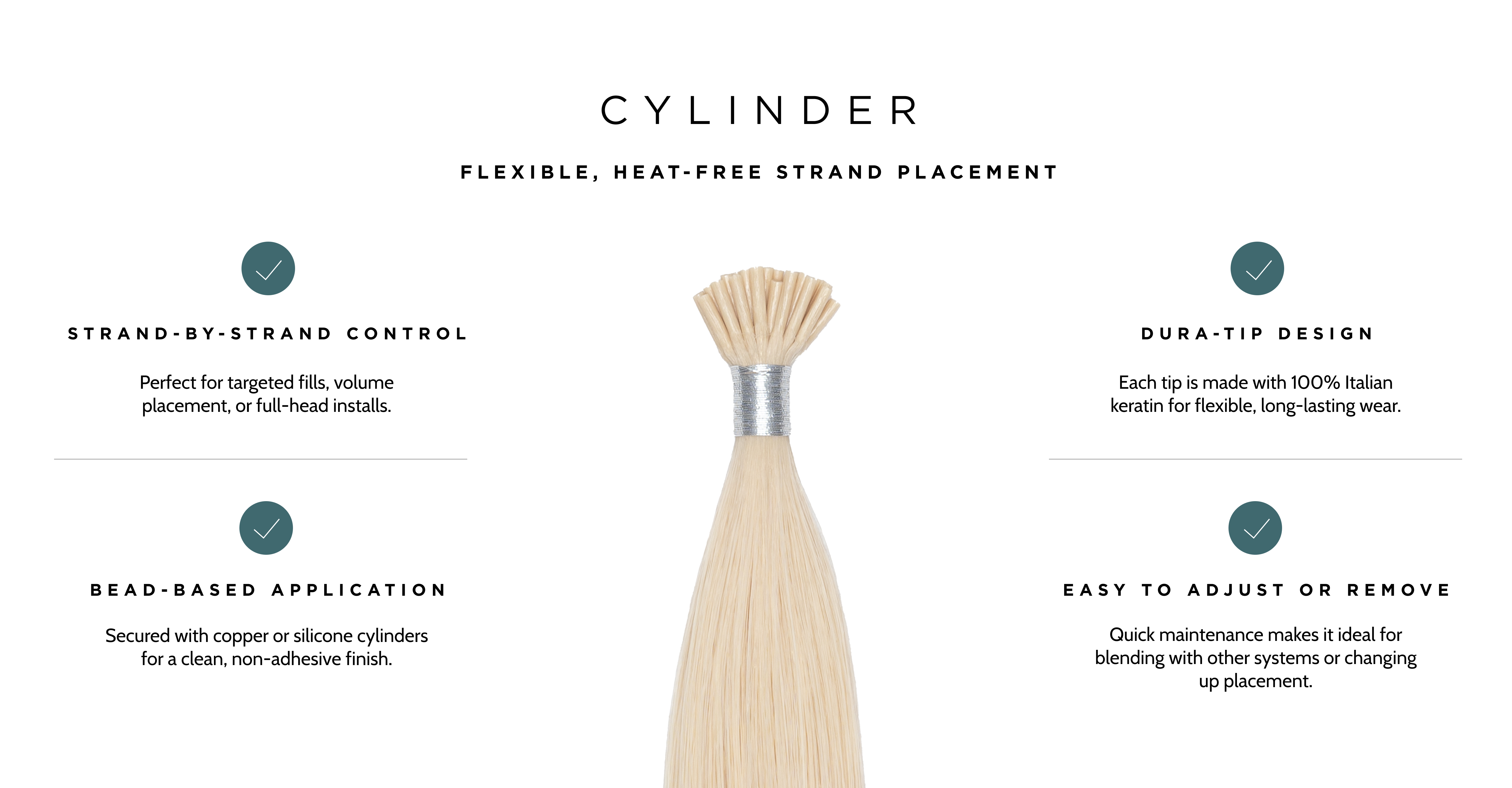 CYLINDER

FLEXIBLE, HEAT-FREE STRAND PLACEMENT

STRAND-BY-STRAND CONTROL

Perfect for targeted fills, volume placement, or full-head installs.

BEAD-BASED APPLICATION

Secured with copper or silicone cylinders for a clean, non-adhesive finish.

DURA-TIP DESIGN

Each tip is made with 100% Italian keratin for flexible, long-lasting wear.

EASY TO ADJUST OR REMOVE

Quick maintenance makes it ideal for blending with other systems or changing up placement.