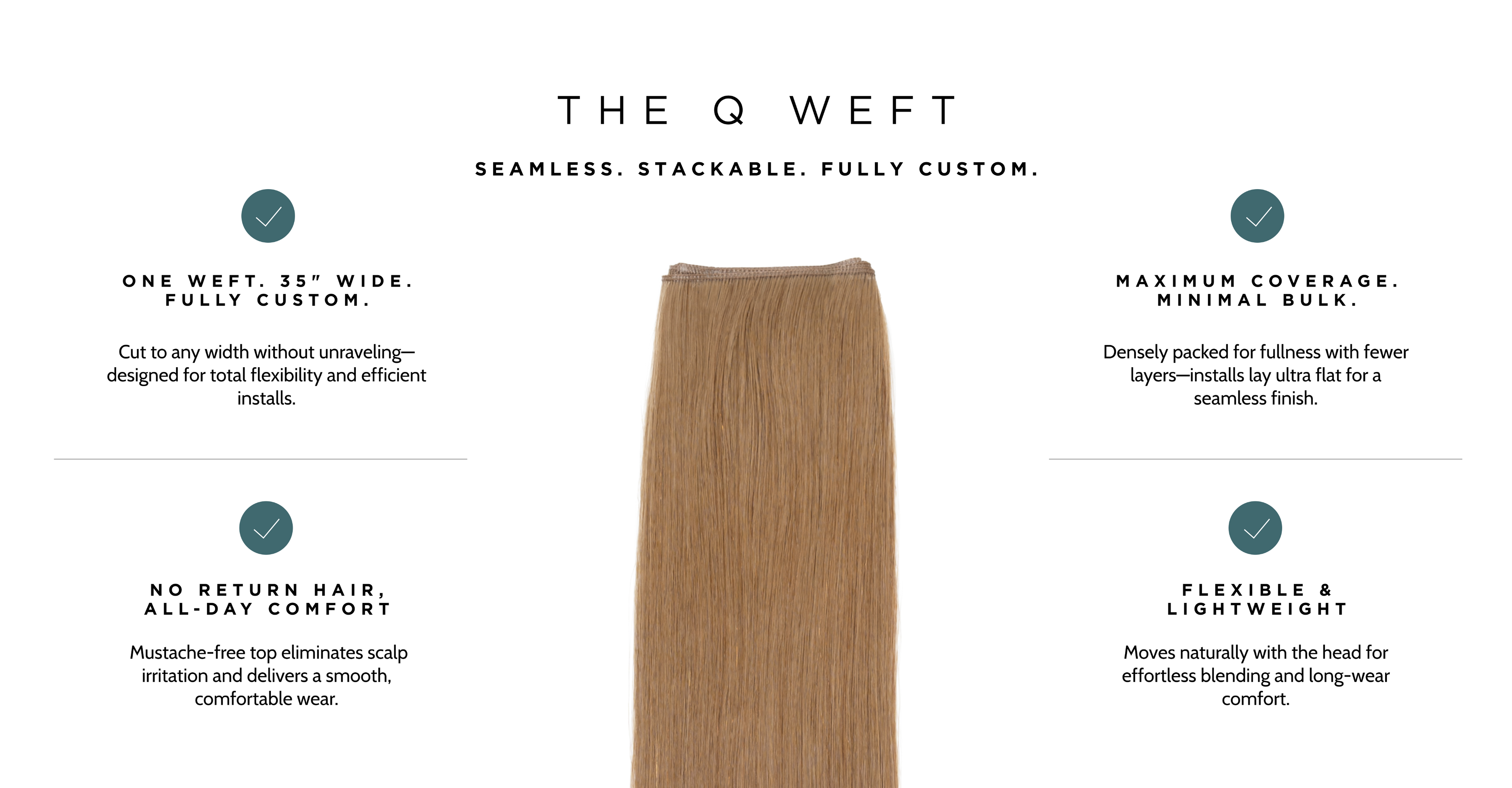 THE Q WEFT

SEAMLESS. STACKABLE. FULLY CUSTOM.

ONE WEFT. 35" WIDE. FULLY CUSTOM.

Cut to any width without unraveling—designed for total flexibility and efficient installs.

NO RETURN HAIR, ALL-DAY COMFORT

Mustache-free top eliminates scalp irritation and delivers a smooth, comfortable wear.

MAXIMUM COVERAGE. MINIMAL BULK.

Densely packed for fullness with fewer layers—installs lay ultra flat for a seamless finish.

FLEXIBLE & LIGHTWEIGHT

Moves naturally with the head for effortless blending and long-wear comfort.