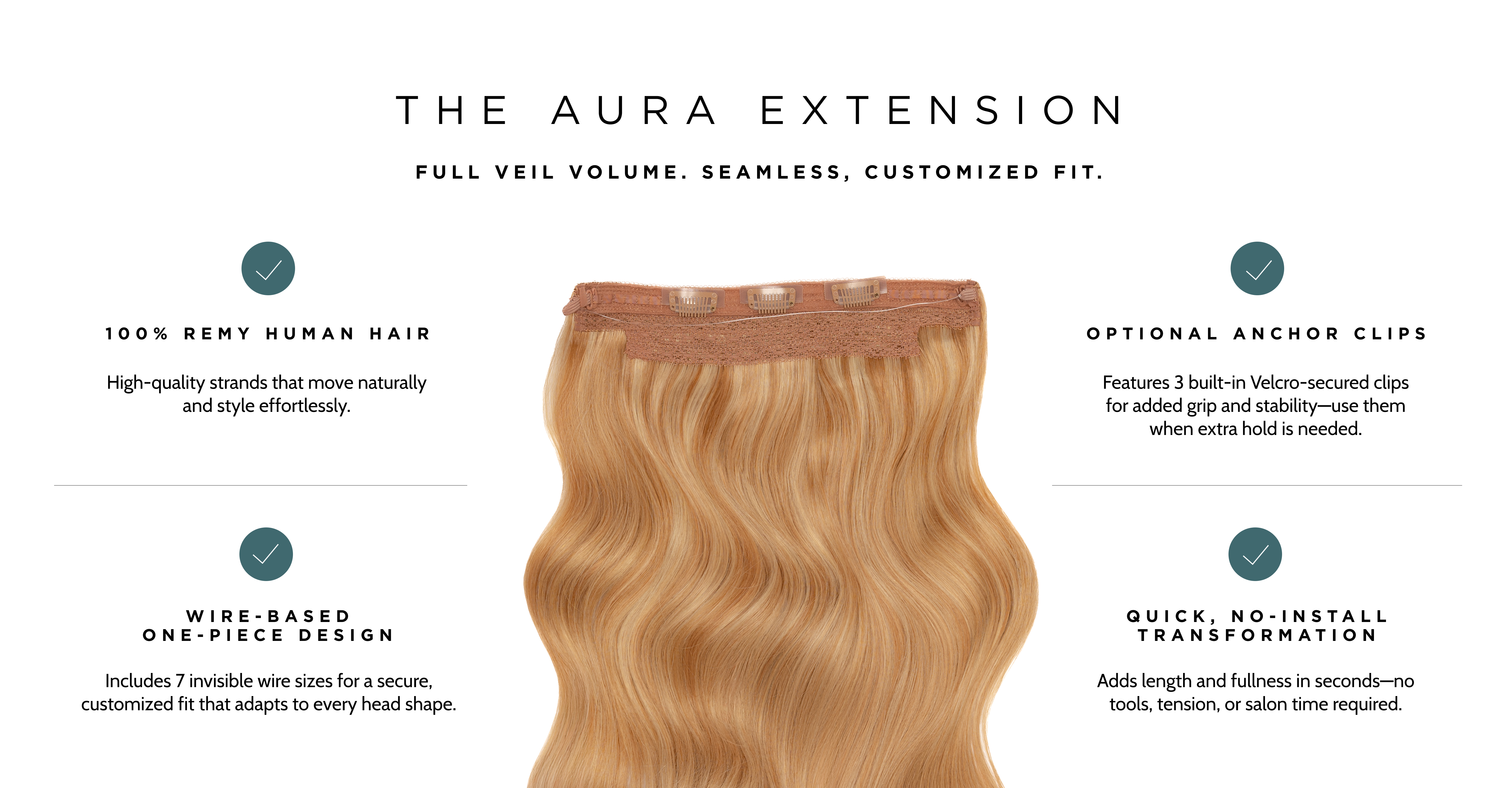 THE AURA EXTENSION

FULL VEIL VOLUME. SEAMLESS, CUSTOMIZED FIT.

100% REMY HUMAN HAIR

High-quality strands that move naturally and style effortlessly.

WIRE-BASED ONE-PIECE DESIGN

Includes 7 invisible wire sizes for a secure, customized fit that adapts to every head shape.

OPTIONAL ANCHOR CLIPS

Features 3 built-in Velcro-secured clips for added grip and stability—use them when extra hold is needed.

QUICK, NO-INSTALL TRANSFORMATION

Adds length and fullness in seconds—no tools, tension, or salon time required.