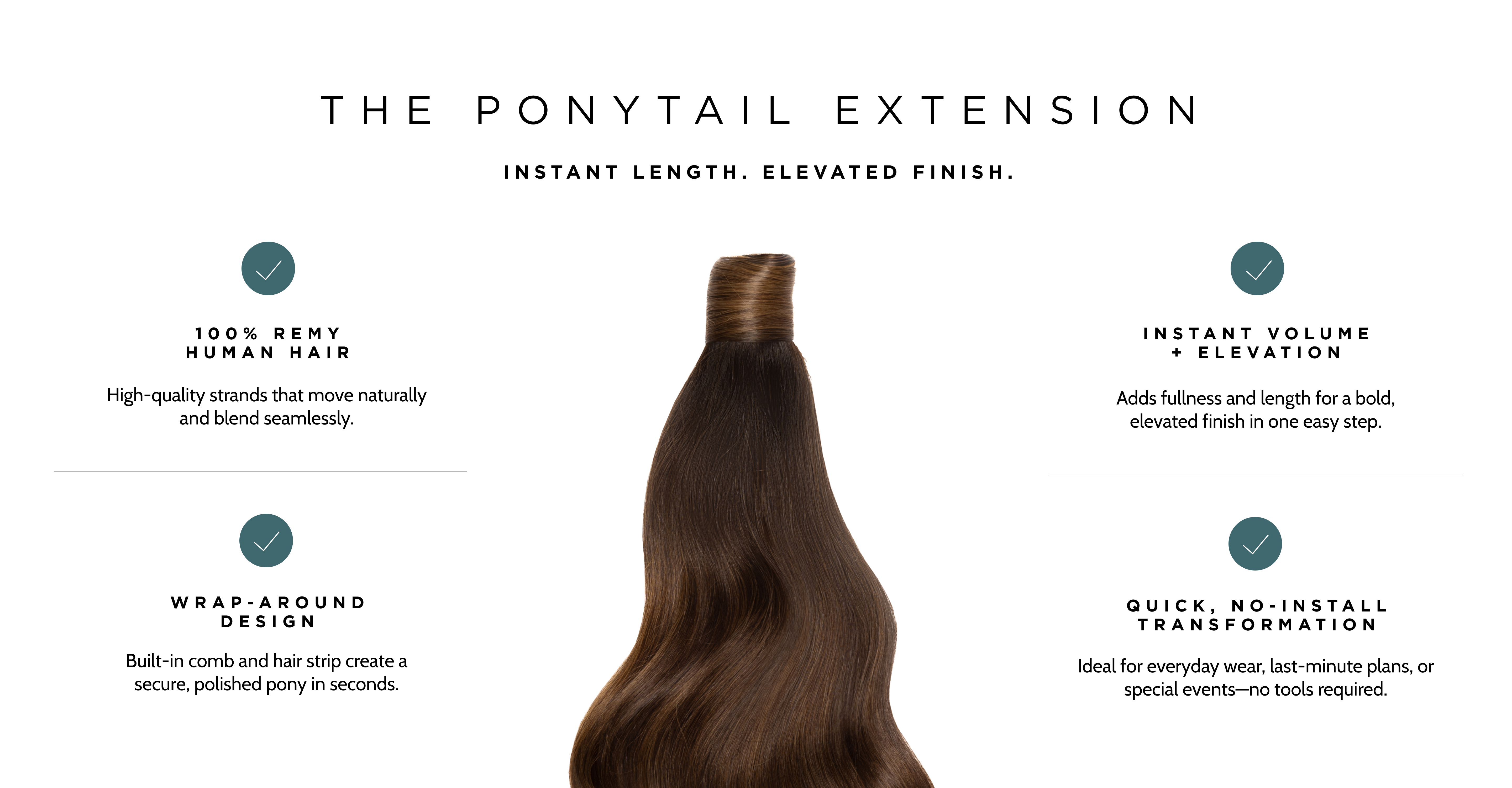 THE PONYTAIL EXTENSION

INSTANT LENGTH. ELEVATED FINISH.

100% REMY HUMAN HAIR

High-quality strands that move naturally and blend seamlessly.

WRAP-AROUND DESIGN

Built-in comb and hair strip create a secure, polished pony in seconds.

INSTANT VOLUME + ELEVATION

Adds fullness and length for a bold, elevated finish in one easy step.

QUICK, NO-INSTALL TRANSFORMATION

Ideal for everyday wear, last-minute plans, or special events—no tools required.