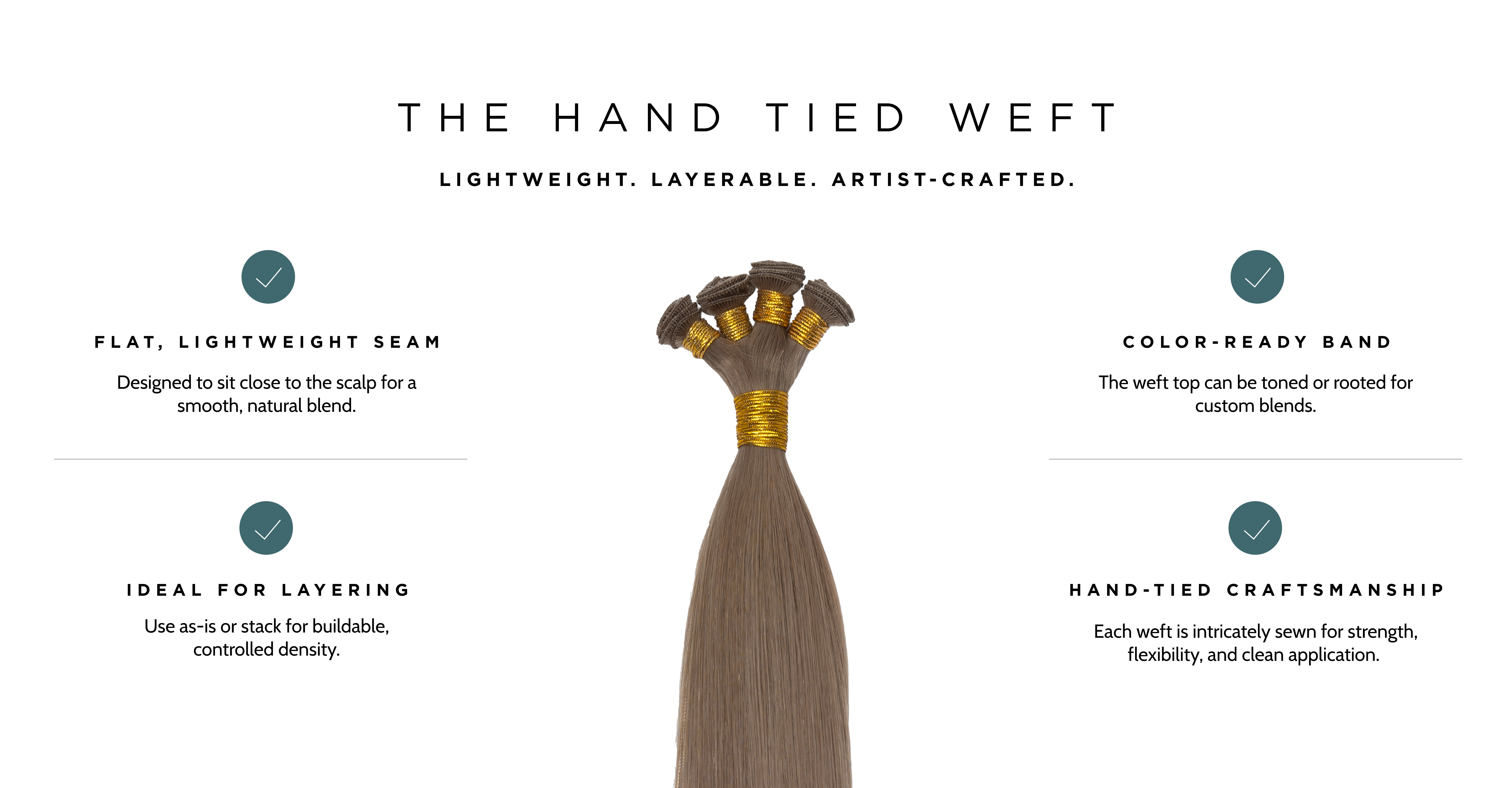 THE HAND TIED WEFT

LIGHTWEIGHT. LAYERABLE. ARTIST-CRAFTED.

FLAT, LIGHTWEIGHT SEAM

Designed to sit close to the scalp for a smooth, natural blend.

IDEAL FOR LAYERING

Use as-is or stack for buildable, controlled density.

COLOR-READY BAND

The weft top can be toned or rooted for custom blends.

HAND-TIED CRAFTSMANSHIP

Each weft is intricately sewn for strength, flexibility, and clean application.