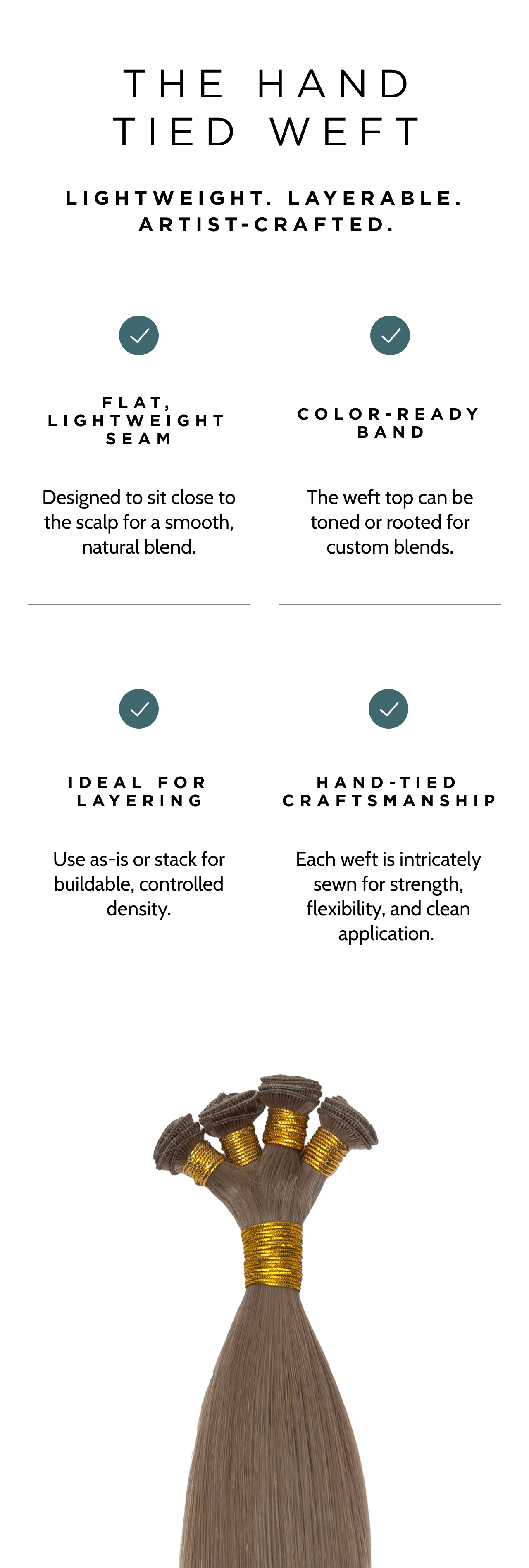 THE HAND TIED WEFT

LIGHTWEIGHT. LAYERABLE. ARTIST-CRAFTED.

FLAT, LIGHTWEIGHT SEAM

Designed to sit close to the scalp for a smooth, natural blend.

COLOR-READY BAND

The weft top can be toned or rooted for custom blends.

IDEAL FOR LAYERING

Use as-is or stack for buildable, controlled density.

HAND-TIED CRAFTSMANSHIP

Each weft is intricately sewn for strength, flexibility, and clean application.