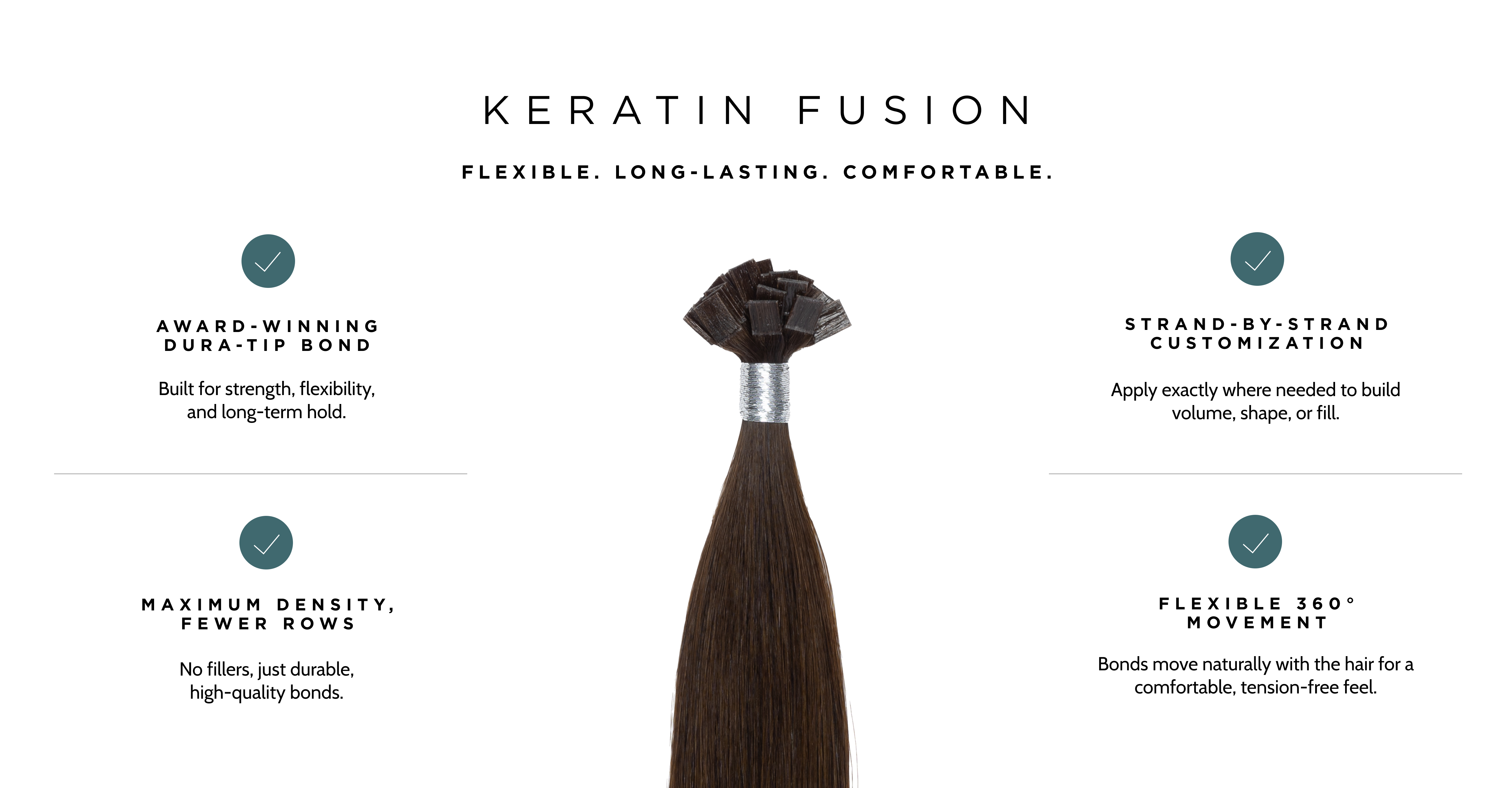 KERATIN FUSION

FLEXIBLE. LONG-LASTING. COMFORTABLE.

AWARD-WINNING DURA-TIP BOND

Built for strength, flexibility, and long-term hold.

MAXIMUM DENSITY, FEWER ROWS

No fillers, just durable, high-quality bonds.

STRAND-BY-STRAND CUSTOMIZATION

Apply exactly where needed to build volume, shape, or fill.

FLEXIBLE 360° MOVEMENT

Bonds move naturally with the hair for a comfortable, tension-free feel.