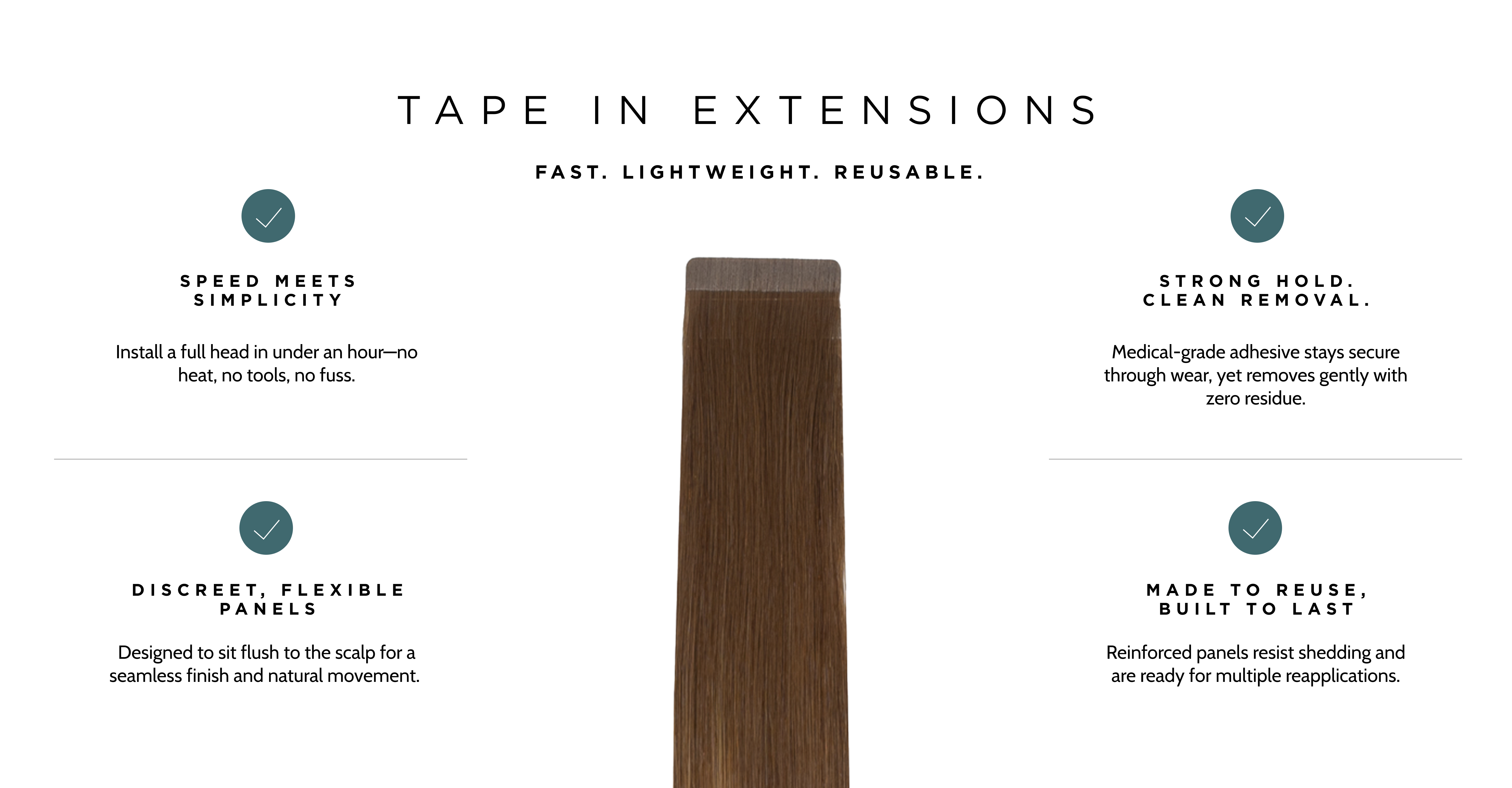 TAPE IN EXTENSIONS

FAST. LIGHTWEIGHT. REUSABLE.

SPEED MEETS SIMPLICITY

Install a full head in under an hour—no heat, no tools, no fuss.

DISCREET, FLEXIBLE PANELS

Designed to sit flush to the scalp for a seamless finish and natural movement.

STRONG HOLD. CLEAN REMOVAL.

Medical-grade adhesive stays secure through wear, yet removes gently with zero residue.

MADE TO REUSE, BUILT TO LAST

Reinforced panels resist shedding and are ready for multiple reapplications.