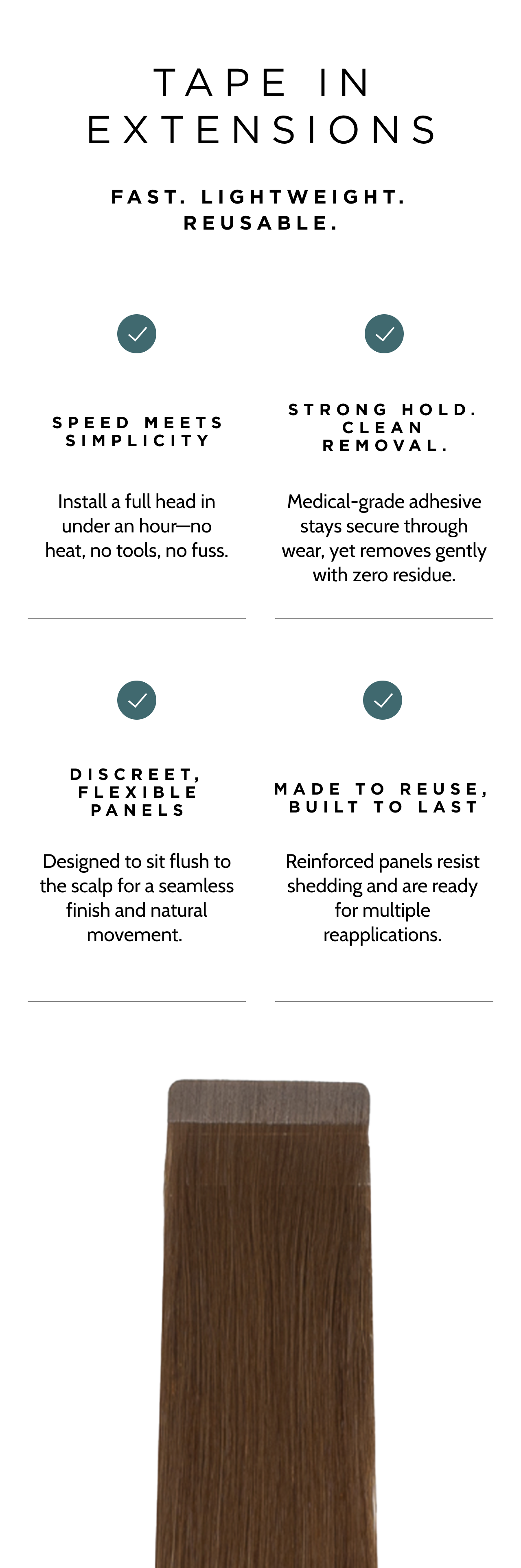 TAPE IN EXTENSIONS

FAST. LIGHTWEIGHT. REUSABLE.

SPEED MEETS SIMPLICITY

Install a full head in under an hour—no heat, no tools, no fuss.

STRONG HOLD. CLEAN REMOVAL.

Medical-grade adhesive stays secure through wear, yet removes gently with zero residue.

DISCREET, FLEXIBLE PANELS

Designed to sit flush to the scalp for a seamless finish and natural movement.

MADE TO REUSE, BUILT TO LAST

Reinforced panels resist shedding and are ready for multiple reapplications.